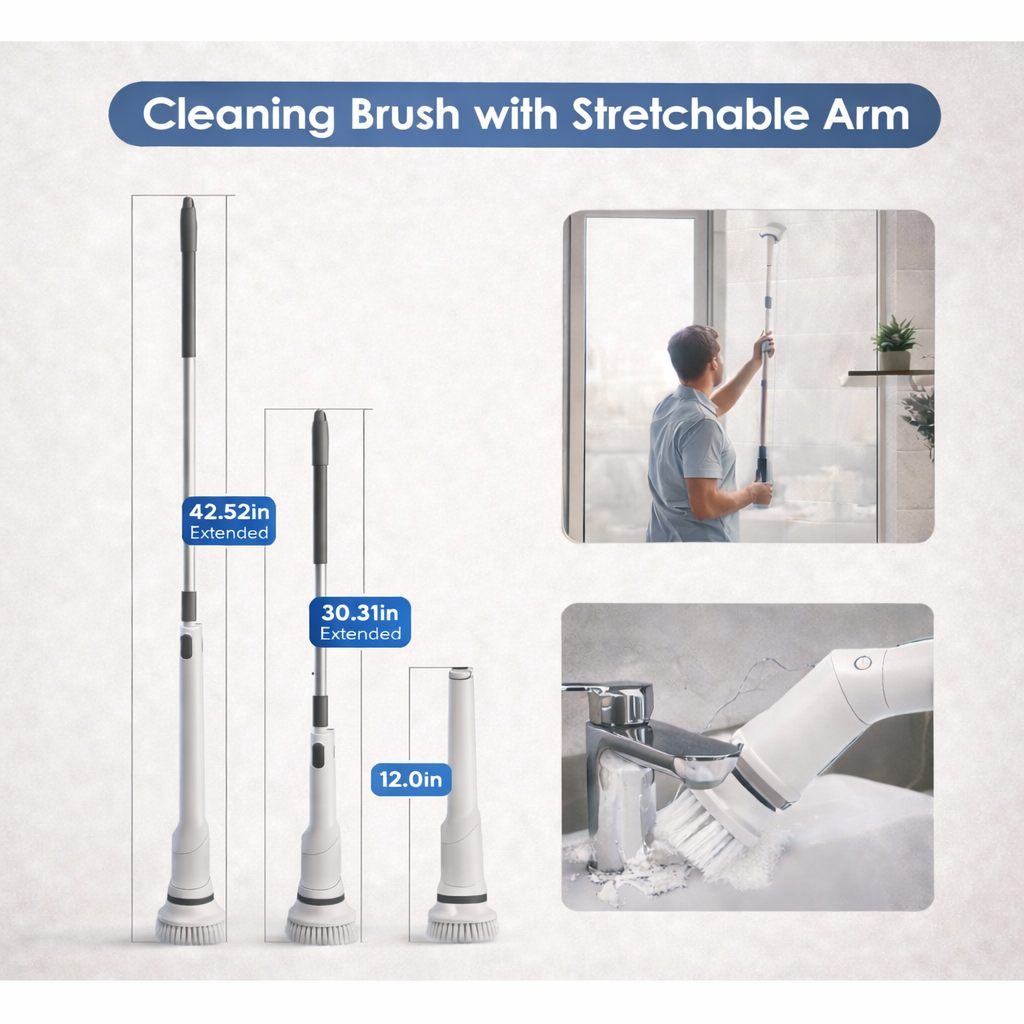 Cleaning Brush with Stretchable Arm

42.52in
Extended

30.31in
Extended

12.0in